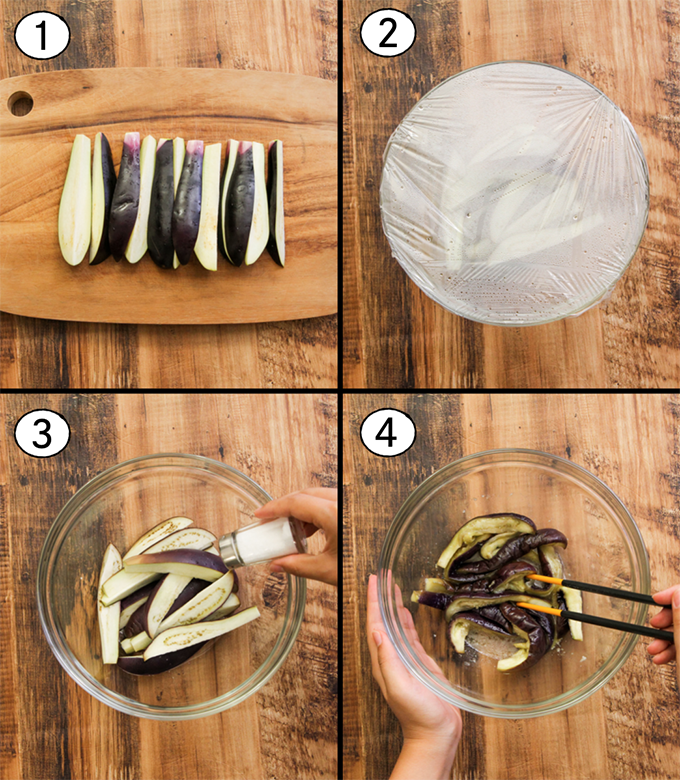 1
2
3
4