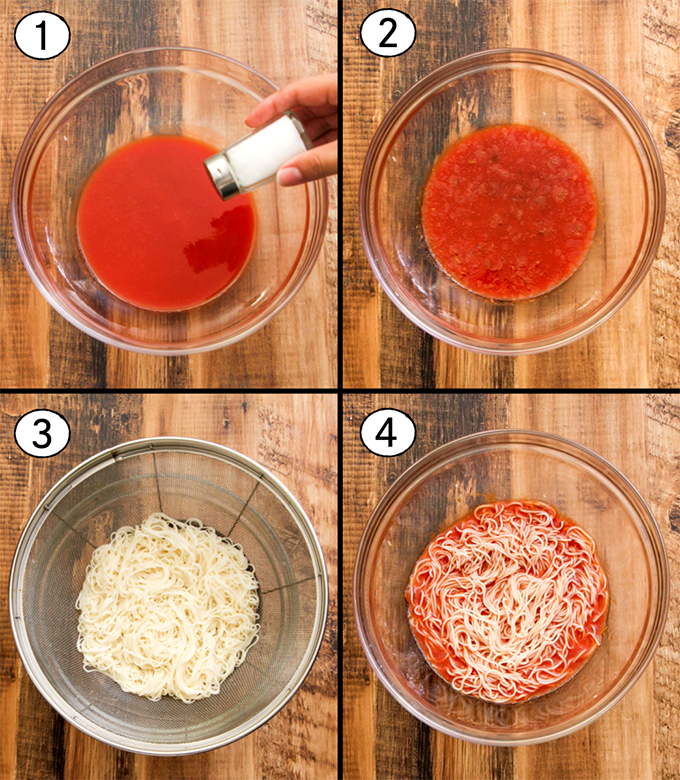 1
2
3
4