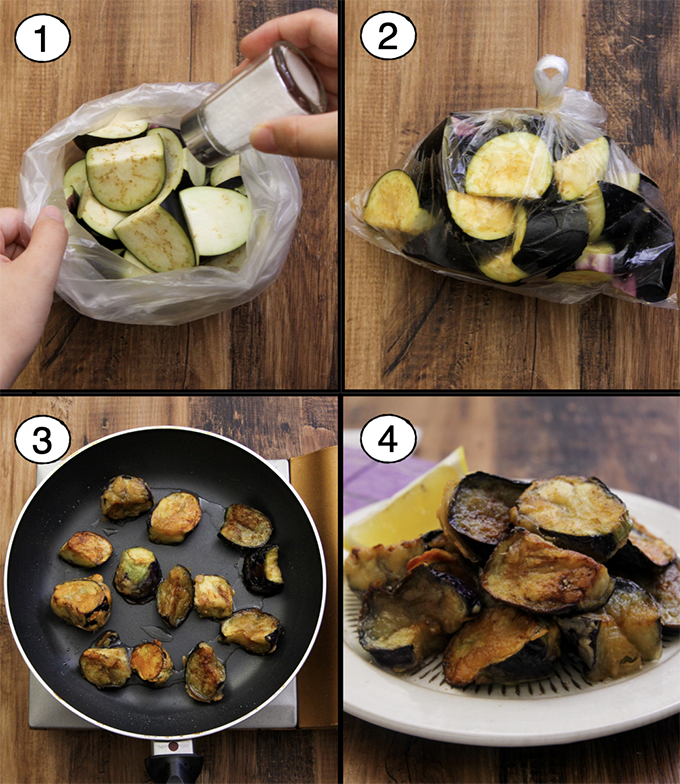 1
2
3
4